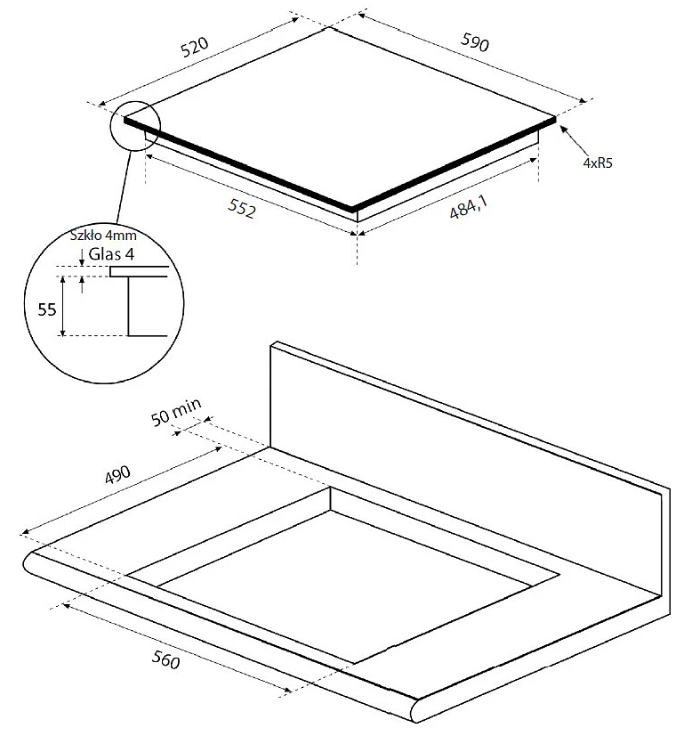 520
590
4xR5
552
484,1
Szkło 4mm
Glas 4
55
50 min
490
560